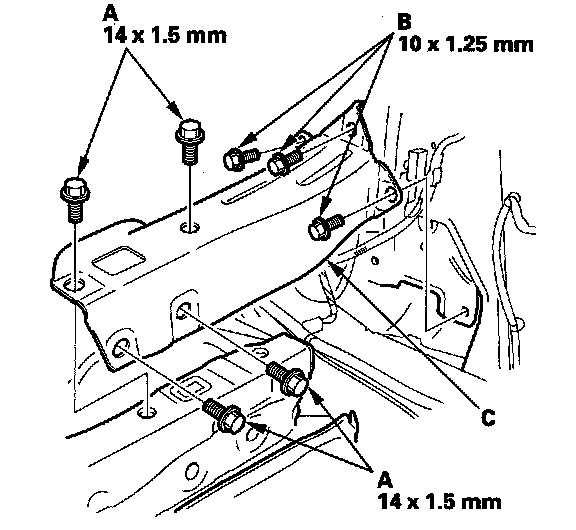 A
14 x 1.5 mm

B
10 x 1.25 mm

C

A
14 x 1.5 mm