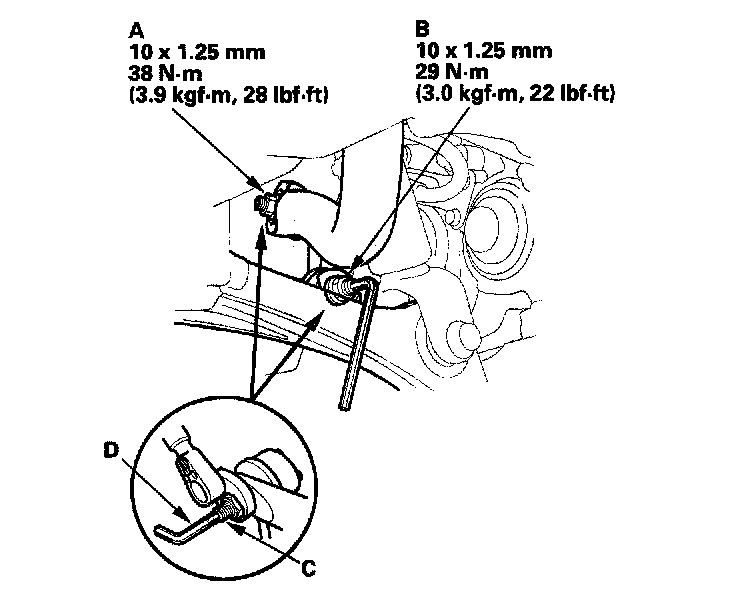 A
10 x 1.25 mm
38 N·m
(3.9 kgf·m, 28 lbf·ft)

B
10 x 1.25 mm
29 N·m
(3.0 kgf·m, 22 lbf·ft)

D

C