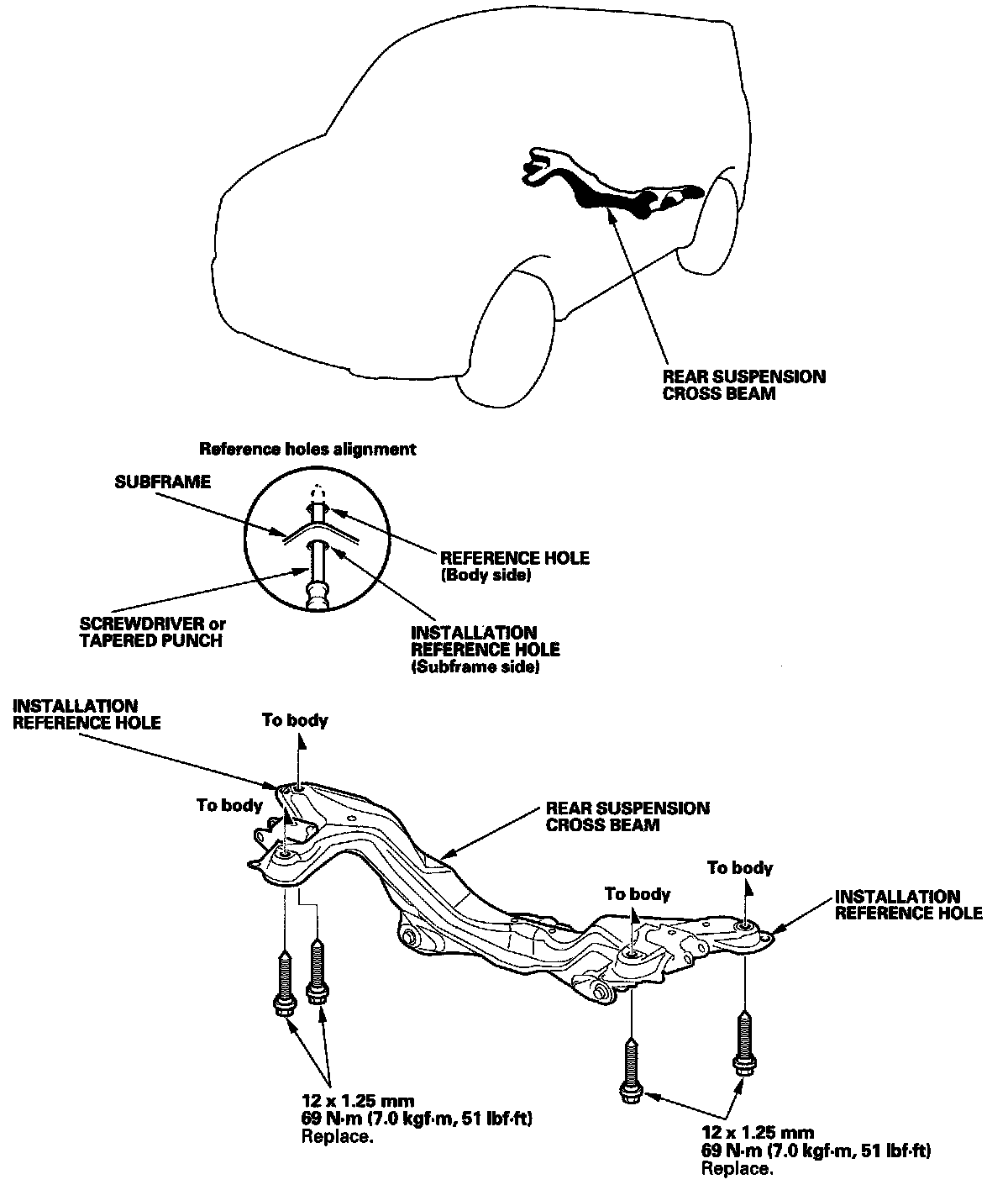 REAR SUSPENSION CROSS BEAM

Reference holes alignment

SUBFRAME

REFERENCE HOLE (Body side)

SCREWDRIVER or TAPERED PUNCH

INSTALLATION REFERENCE HOLE (Subframe side)

INSTALLATION REFERENCE HOLE

To body

To body

REAR SUSPENSION CROSS BEAM

To body

To body

INSTALLATION REFERENCE HOLE

12 x 1.25 mm
69 N·m (7.0 kgf·m, 51 lbf·ft)
Replace.

12 x 1.25 mm
69 N·m (7.0 kgf·m, 51 lbf·ft)
Replace.