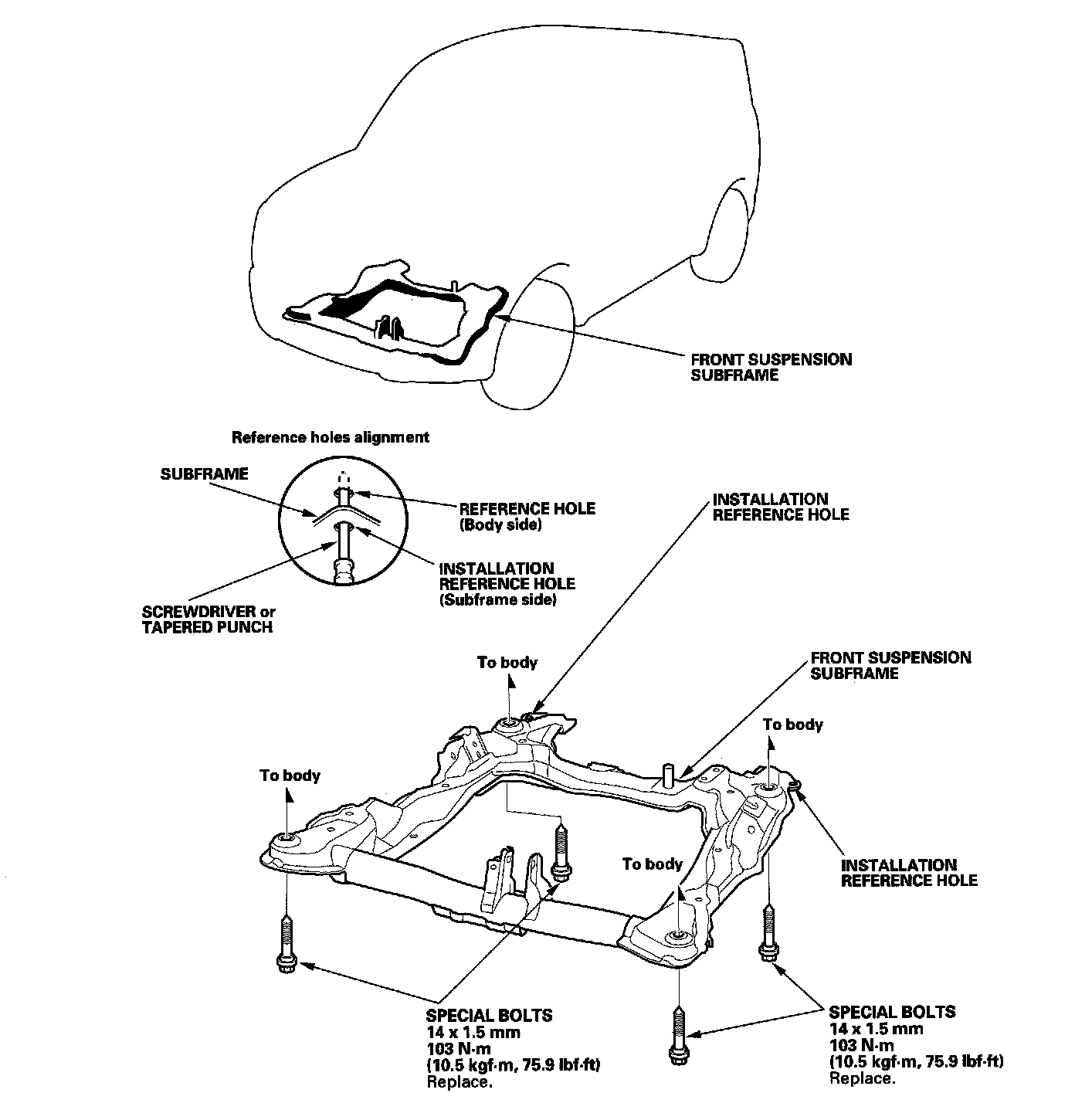 FRONT SUSPENSION SUBFRAME

Reference holes alignment

SUBFRAME

REFERENCE HOLE (Body side)

INSTALLATION REFERENCE HOLE (Subframe side)

SCREWDRIVER or TAPERED PUNCH

INSTALLATION REFERENCE HOLE

FRONT SUSPENSION SUBFRAME

To body

To body

To body

To body

INSTALLATION REFERENCE HOLE

SPECIAL BOLTS
14 x 1.5 mm
103 N·m
(10.5 kgf·m, 75.9 lbf·ft)
Replace.

SPECIAL BOLTS
14 x 1.5 mm
103 N·m
(10.5 kgf·m, 75.9 lbf·ft)
Replace.