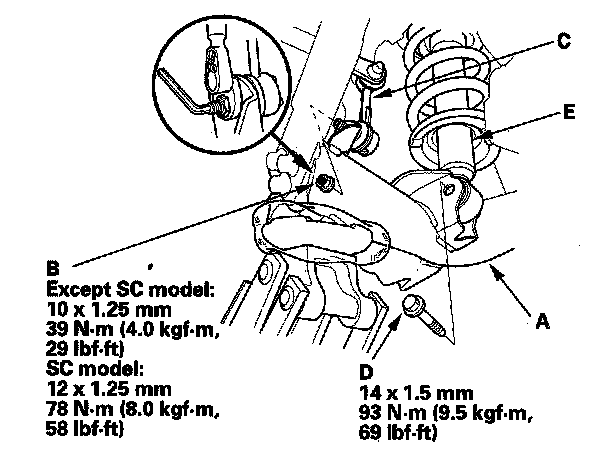 C

E

B
Except SC model:
10 x 1.25 mm
39 N·m (4.0 kgf·m, 29 lbf·ft)
SC model:
12 x 1.25 mm
78 N·m (8.0 kgf·m, 58 lbf·ft)

A

D
14 x 1.5 mm
93 N·m (9.5 kgf·m, 69 lbf·ft)