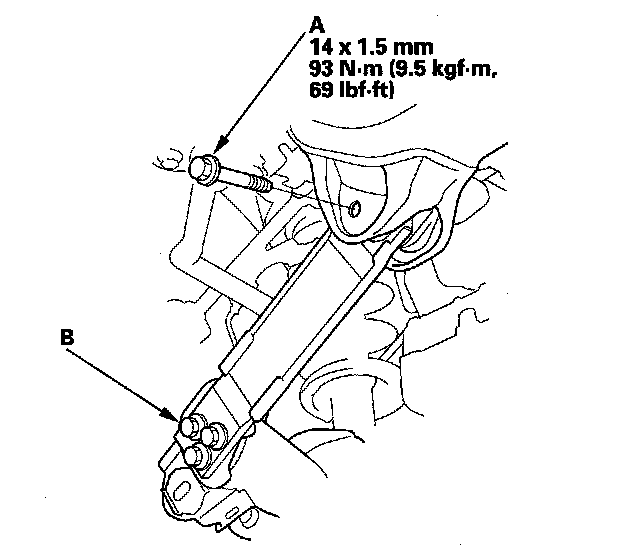 A
14 x 1.5 mm
93 N·m (9.5 kgf·m,
69 lbf·ft)

B