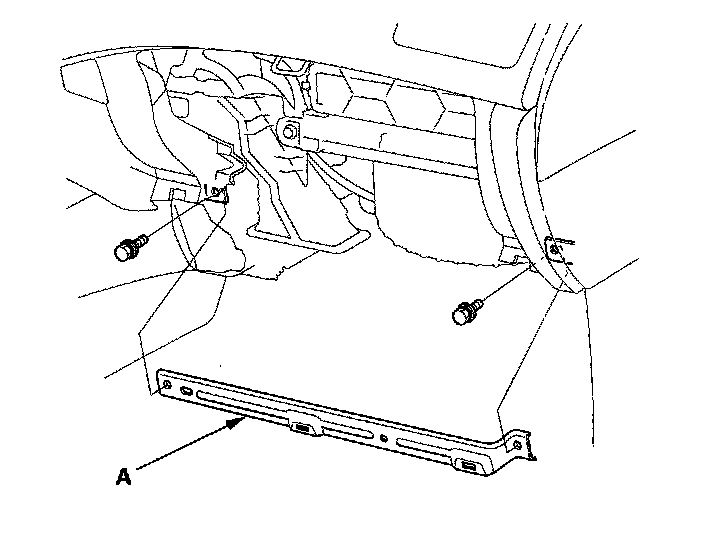 A