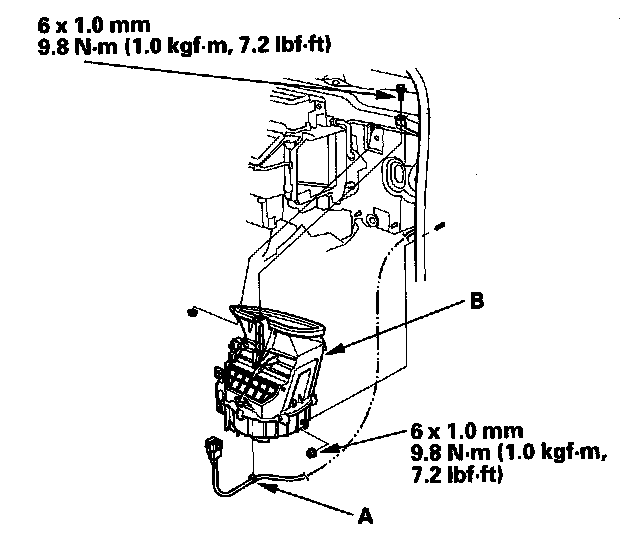 6 x 1.0 mm
9.8 N·m (1.0 kgf·m, 7.2 lbf·ft)

B

6 x 1.0 mm
9.8 N·m (1.0 kgf·m, 7.2 lbf·ft)

A