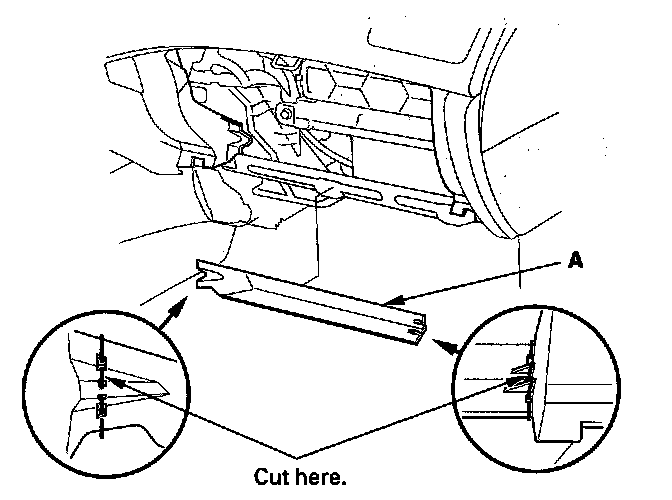 A

Cut here.