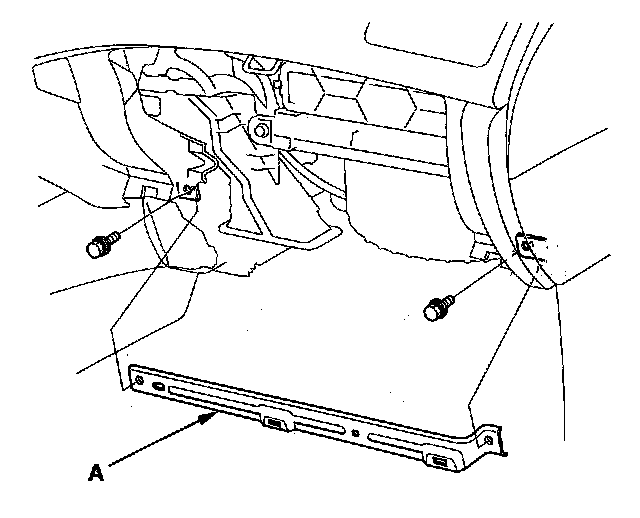 A