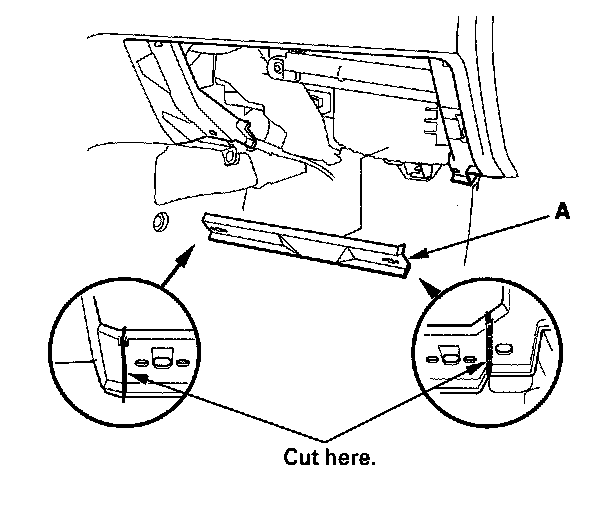 A

Cut here.