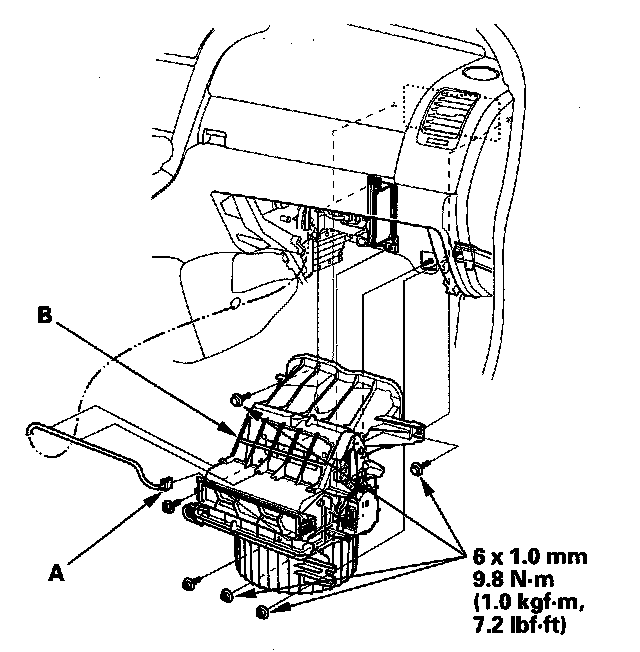 B

A

6 x 1.0 mm
9.8 N·m
(1.0 kgf·m,
7.2 lbf·ft)