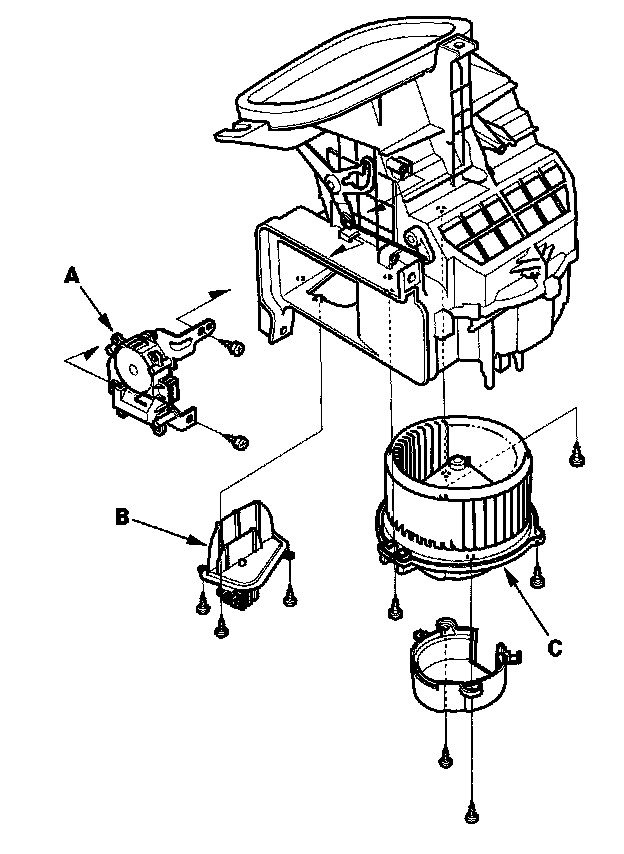 A

B

C