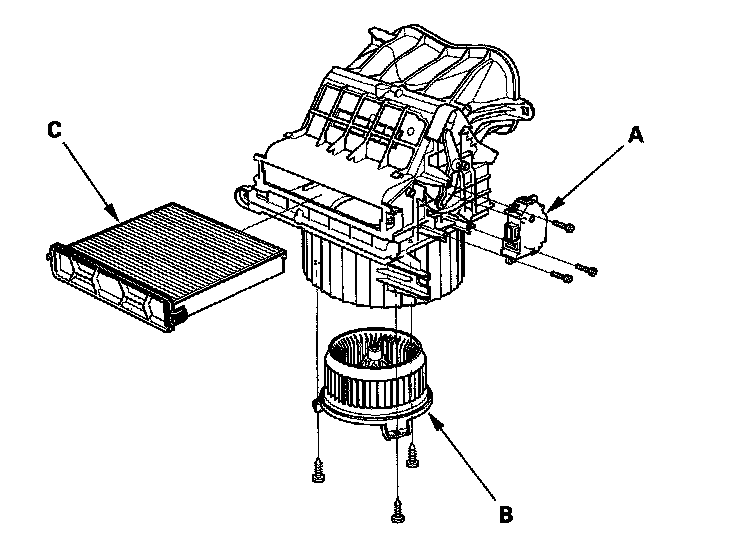 C
A
B