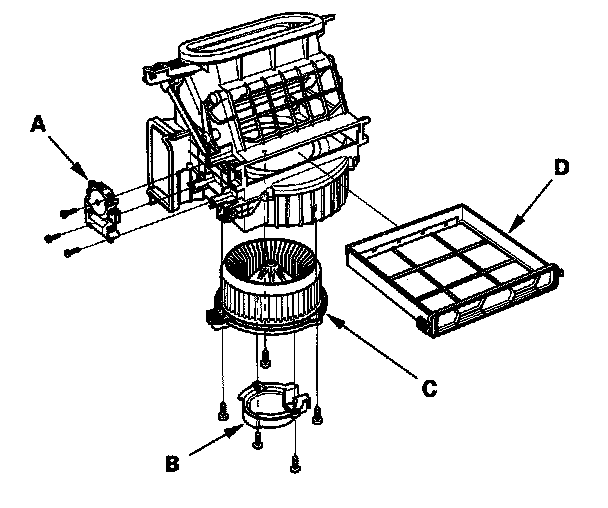 A
D
C
B