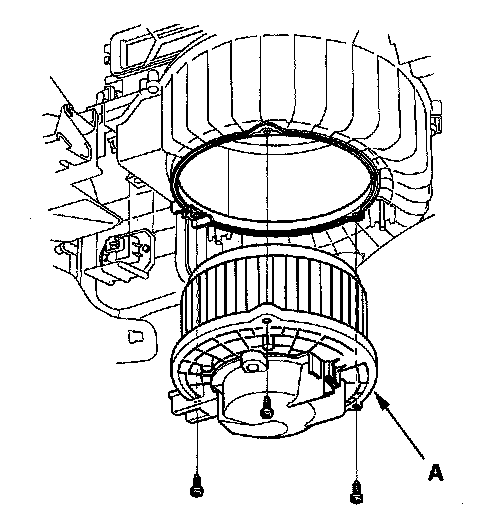 A