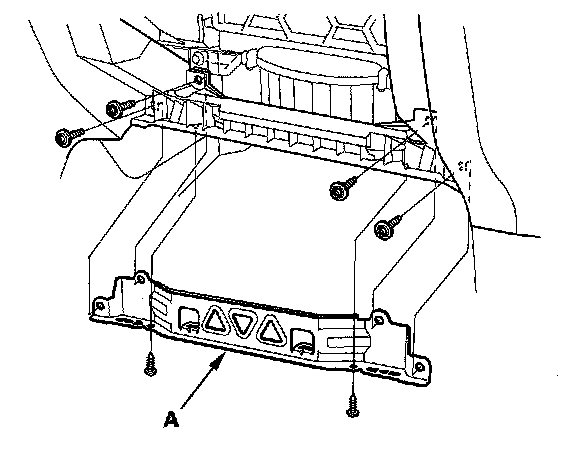 A