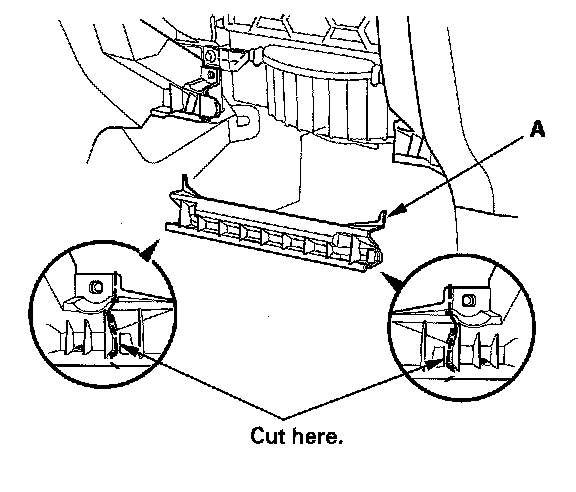 A

Cut here.