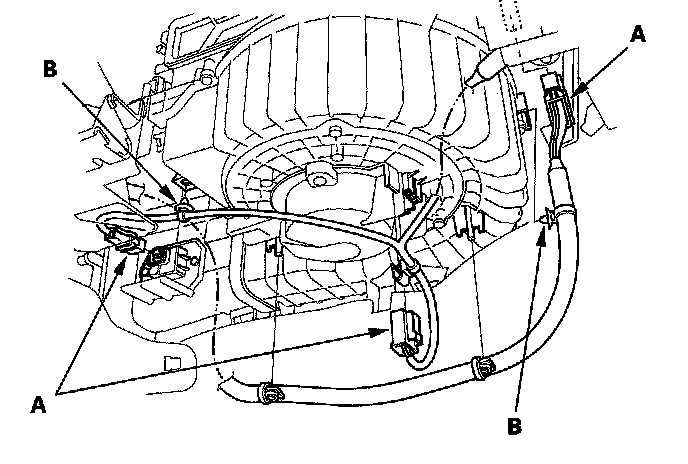 B
A
A
B