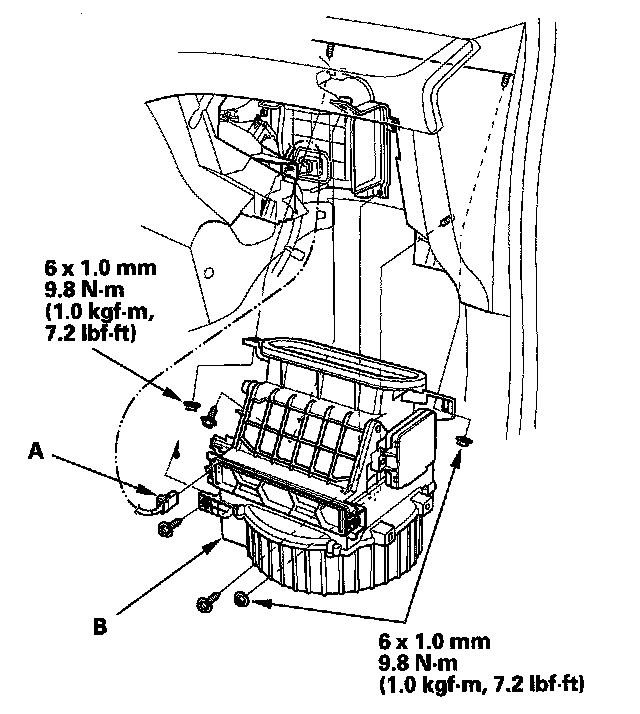 6 x 1.0 mm
9.8 N·m
(1.0 kgf·m,
7.2 lbf·ft)

A

B

6 x 1.0 mm
9.8 N·m
(1.0 kgf·m, 7.2 lbf·ft)