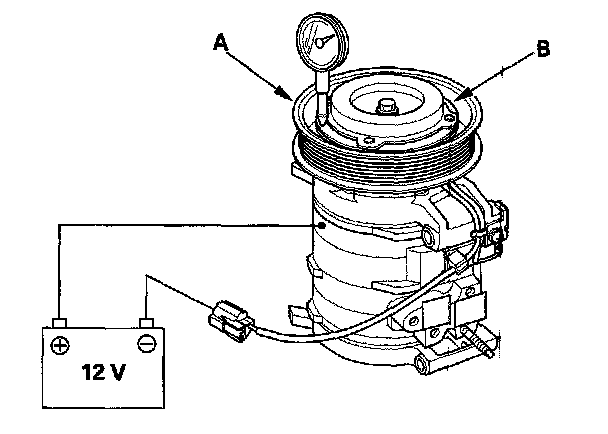 A

B

⊕ ⊖

12 V