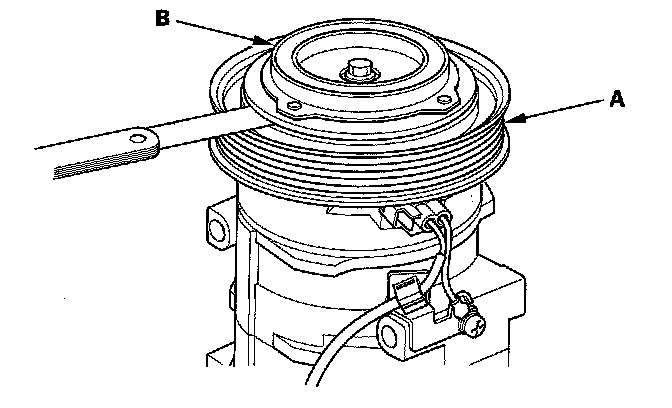 B

A