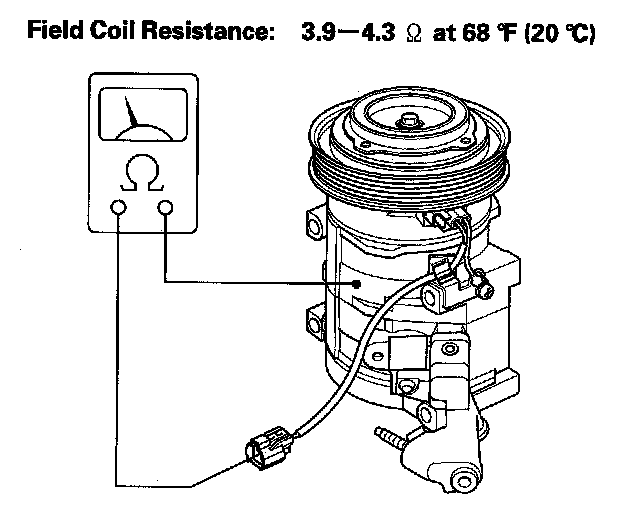 Field Coil Resistance: 3.9—4.3 Ω at 68 °F (20 °C)

Ω