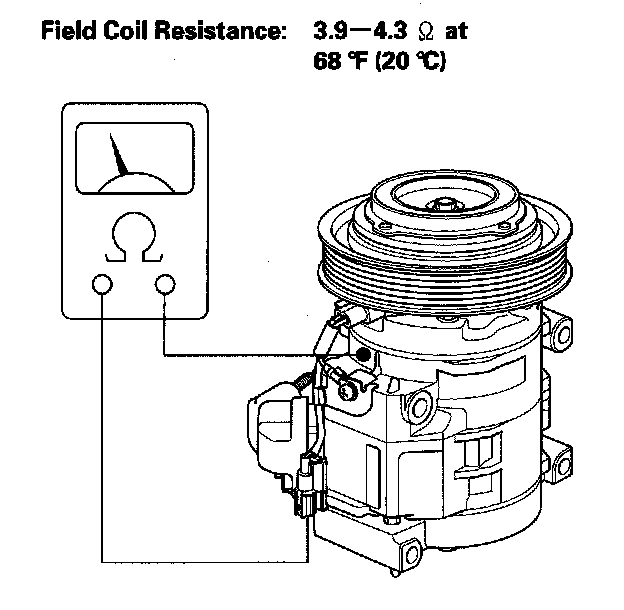 Field Coil Resistance: 3.9—4.3 Ω at 68 °F (20 °C)

Ω