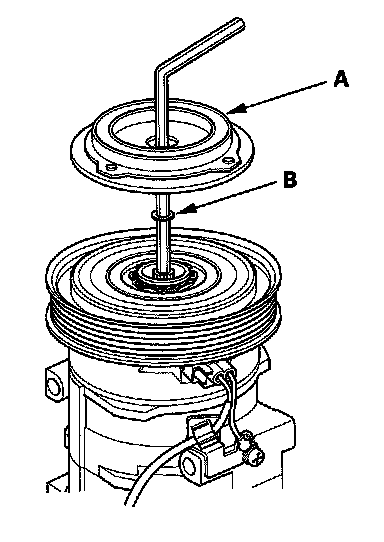 A
B