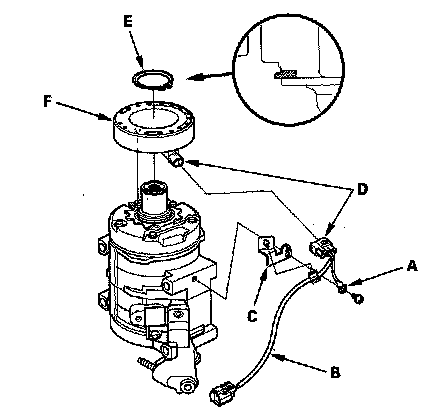 E
F
D
A
C
B