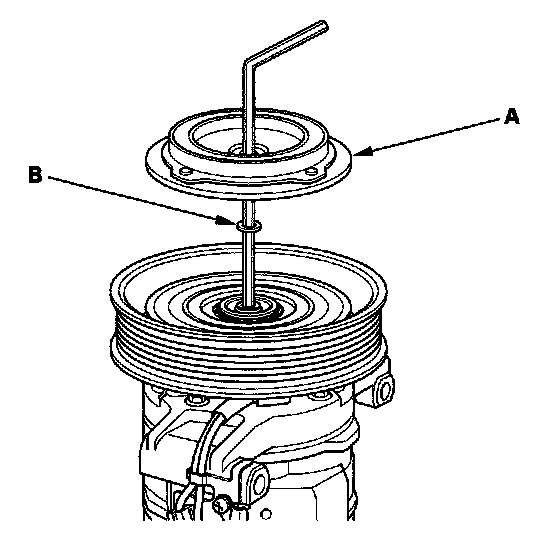 A
B