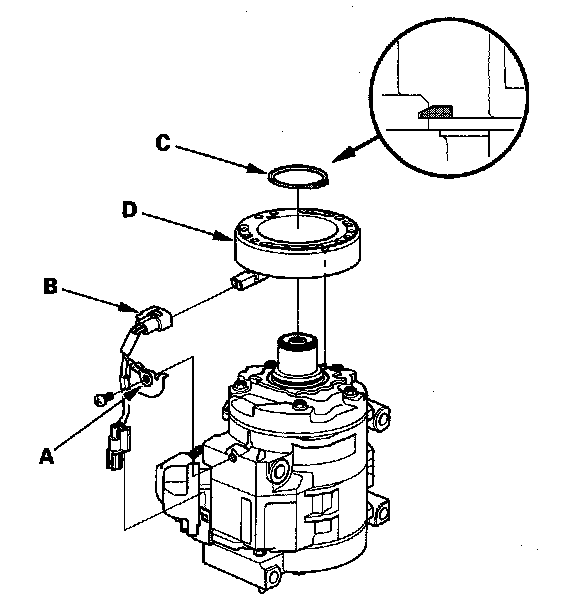 C
D
B
A