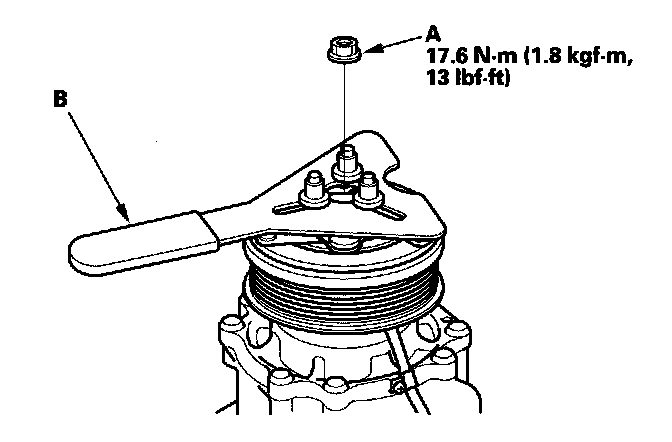 A
17.6 N·m (1.8 kgf·m, 13 lbf·ft)

B