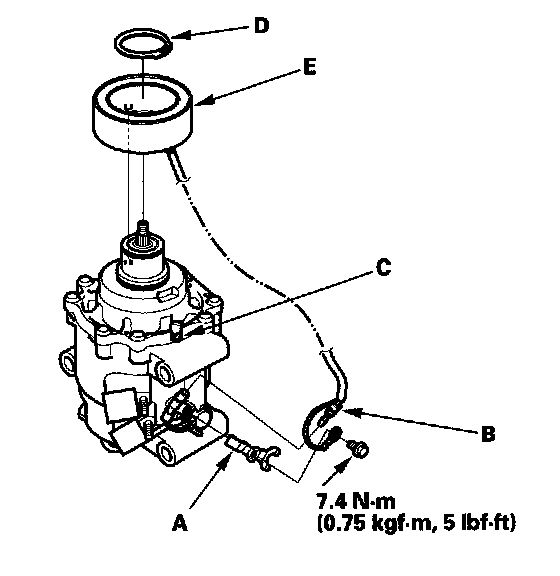 D

E

C

B

A

7.4 N·m
(0.75 kgf·m, 5 lbf·ft)