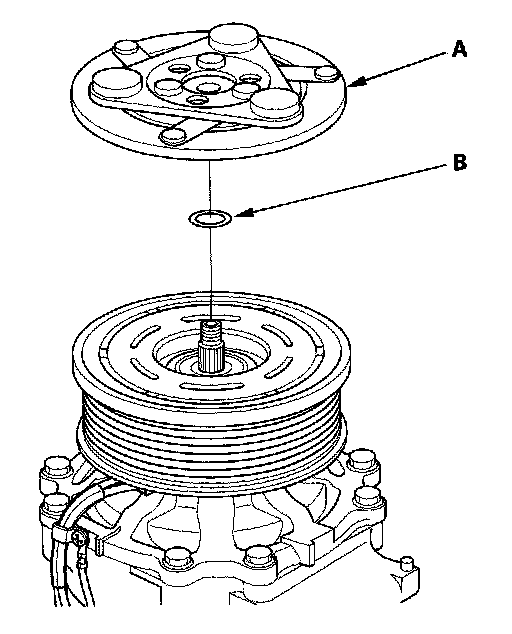 A

B