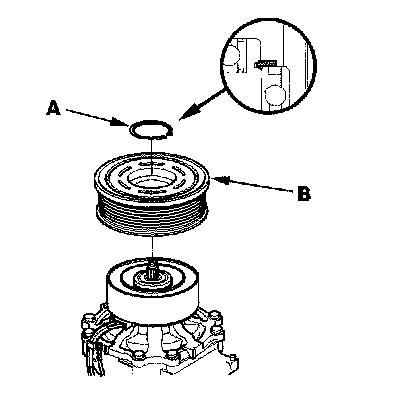 A

B