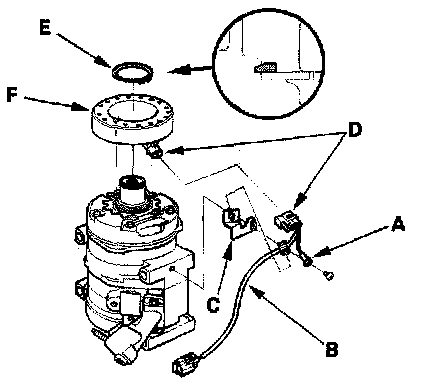 E
F
D
A
C
B