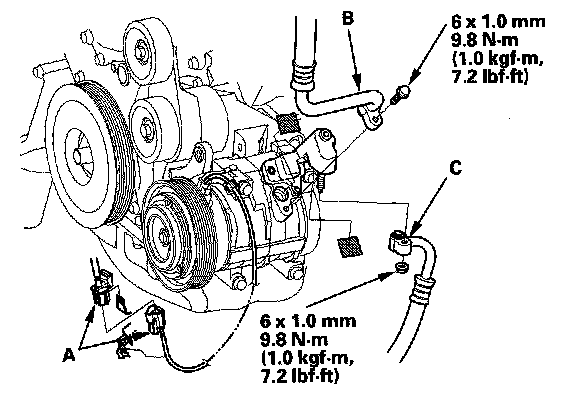 B

6 x 1.0 mm
9.8 N·m
(1.0 kgf·m,
7.2 lbf·ft)

C

A

6 x 1.0 mm
9.8 N·m
(1.0 kgf·m,
7.2 lbf·ft)