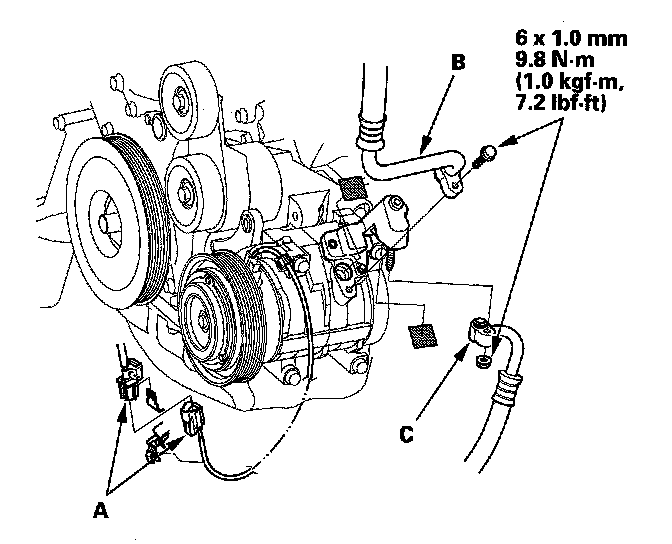 6 x 1.0 mm
9.8 N·m
(1.0 kgf·m,
7.2 lbf·ft)

B

C

A