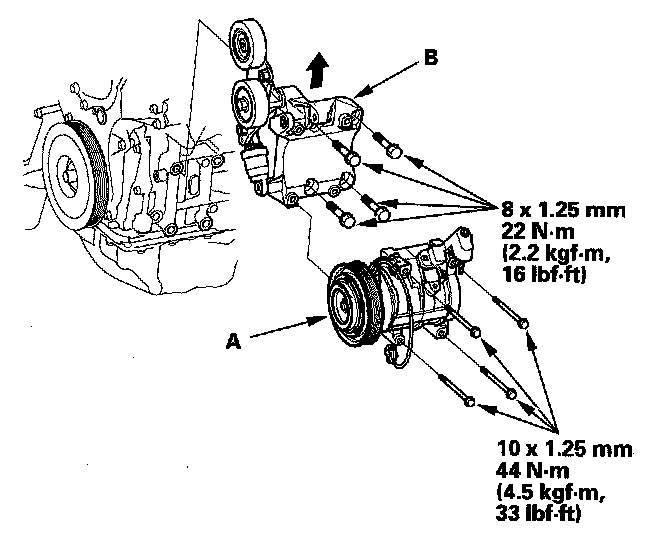 B

8 x 1.25 mm
22 N·m
(2.2 kgf·m,
16 lbf·ft)

A

10 x 1.25 mm
44 N·m
(4.5 kgf·m,
33 lbf·ft)