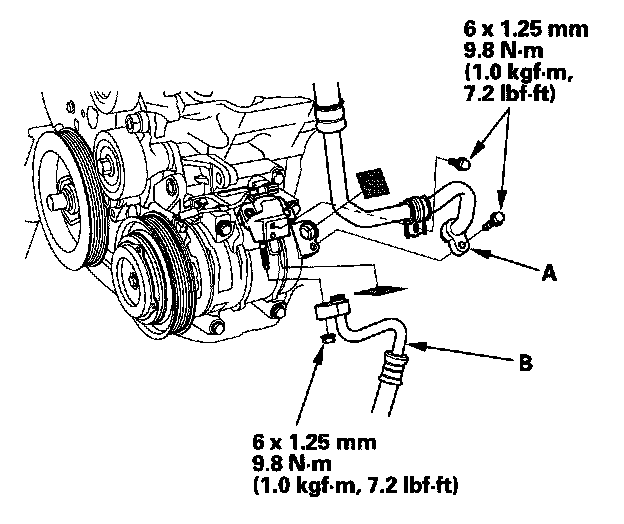 6 x 1.25 mm
9.8 N·m
(1.0 kgf·m,
7.2 lbf·ft)

A

B

6 x 1.25 mm
9.8 N·m
(1.0 kgf·m, 7.2 lbf·ft)