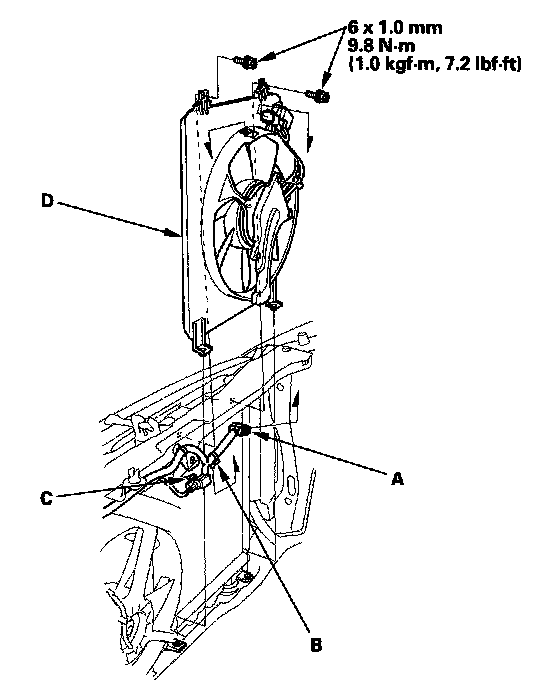 6 x 1.0 mm
9.8 N·m
(1.0 kgf·m, 7.2 lbf·ft)

D

A

C

B