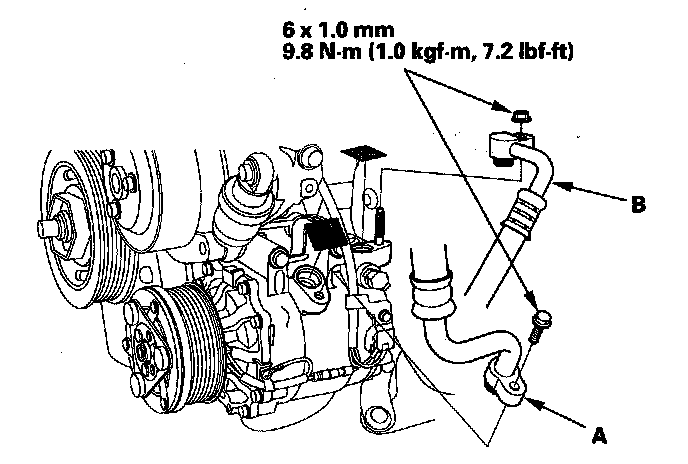 6 x 1.0 mm
9.8 N·m (1.0 kgf·m, 7.2 lbf·ft)

B

A