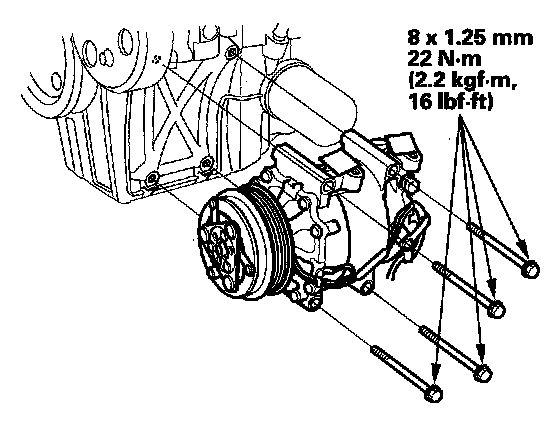 8 x 1.25 mm
22 N·m
(2.2 kgf·m,
16 lbf·ft)