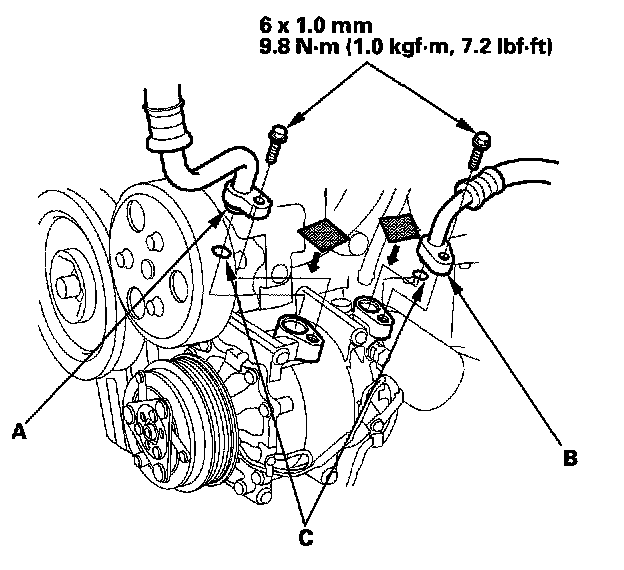 6 x 1.0 mm
9.8 N·m (1.0 kgf·m, 7.2 lbf·ft)

A

B

C