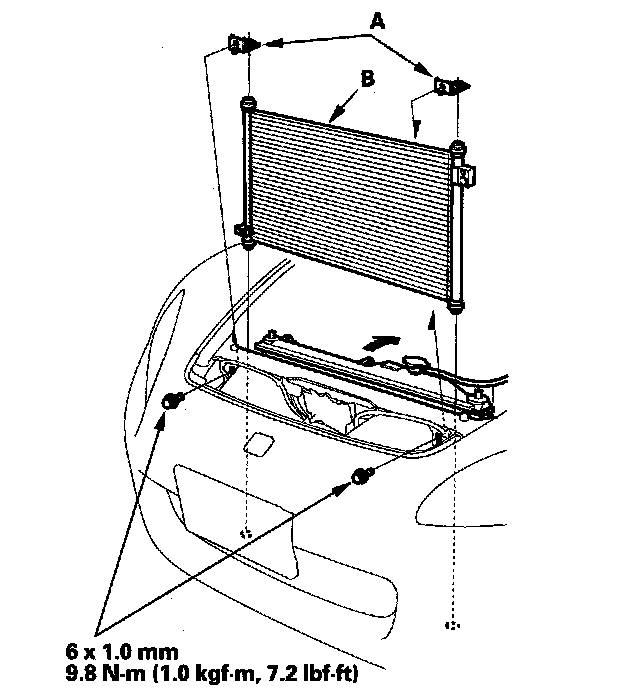 A

B

6 x 1.0 mm
9.8 N·m (1.0 kgf·m, 7.2 lbf·ft)