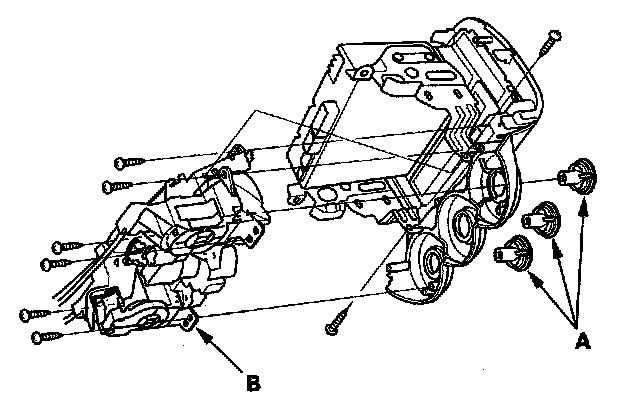 A

B