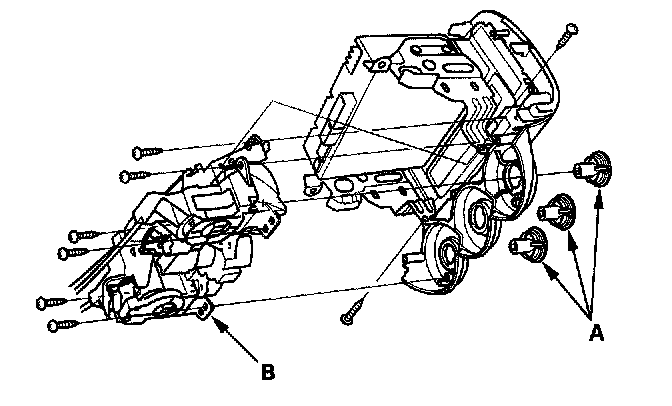 A

B