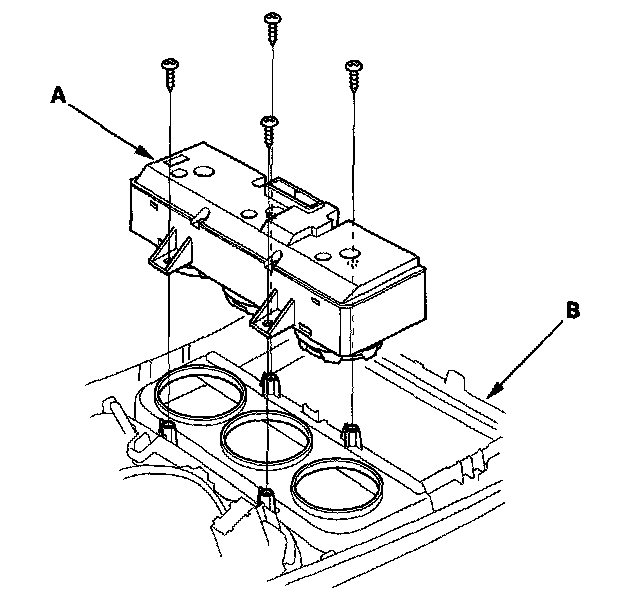 A

B