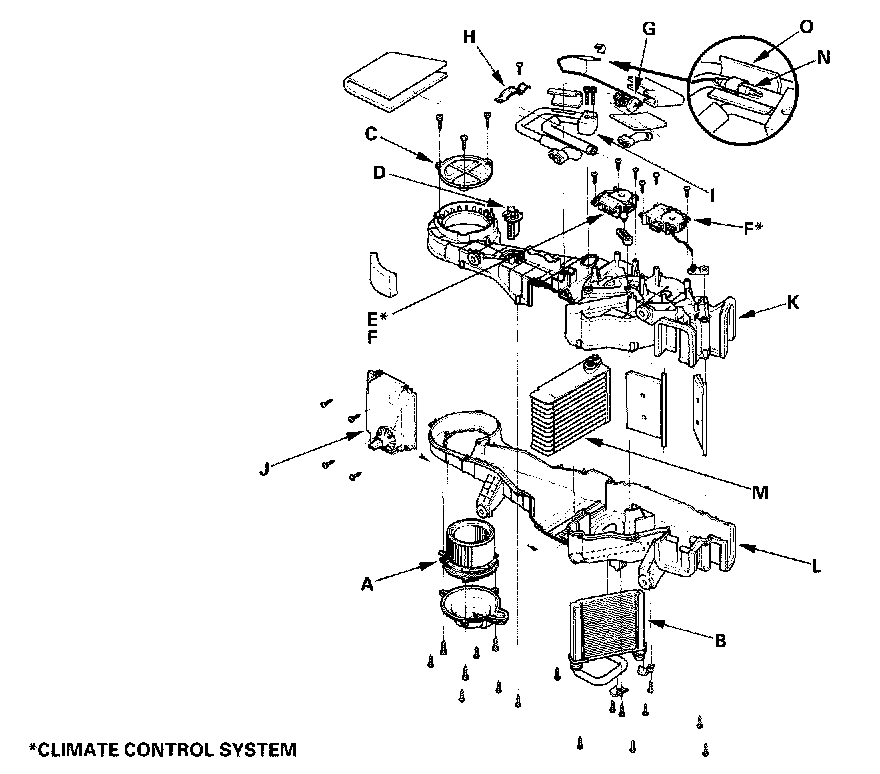 H
G
O
N
C
D
I
F*
E*
F
K
J
M
L
A
B
*CLIMATE CONTROL SYSTEM