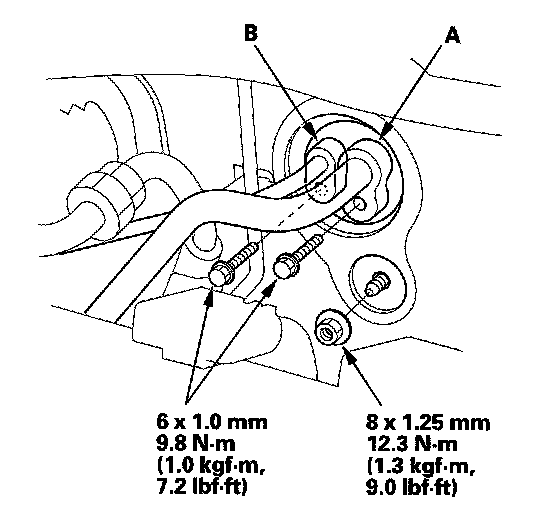 B

A

6 x 1.0 mm
9.8 N·m
(1.0 kgf·m,
7.2 lbf·ft)

8 x 1.25 mm
12.3 N·m
(1.3 kgf·m,
9.0 lbf·ft)