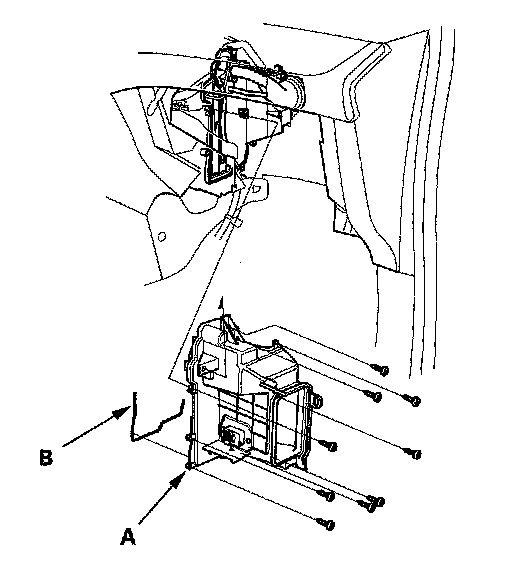 B

A