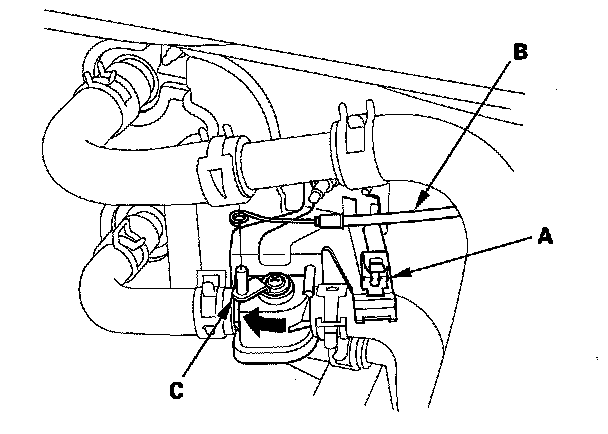 B
A
C