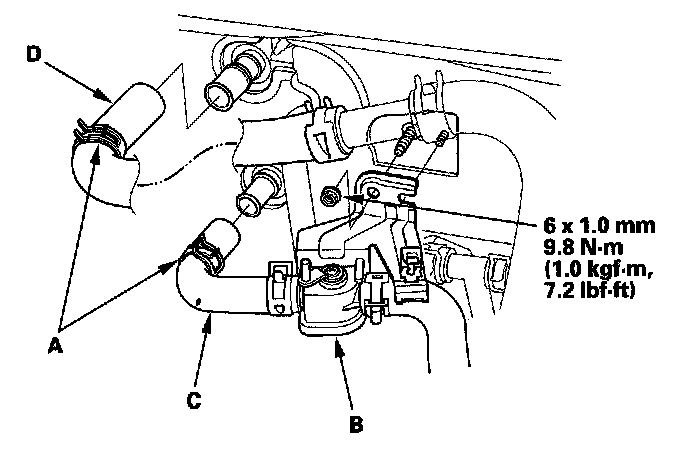 D

6 x 1.0 mm
9.8 N·m
(1.0 kgf·m,
7.2 lbf·ft)

A

C

B